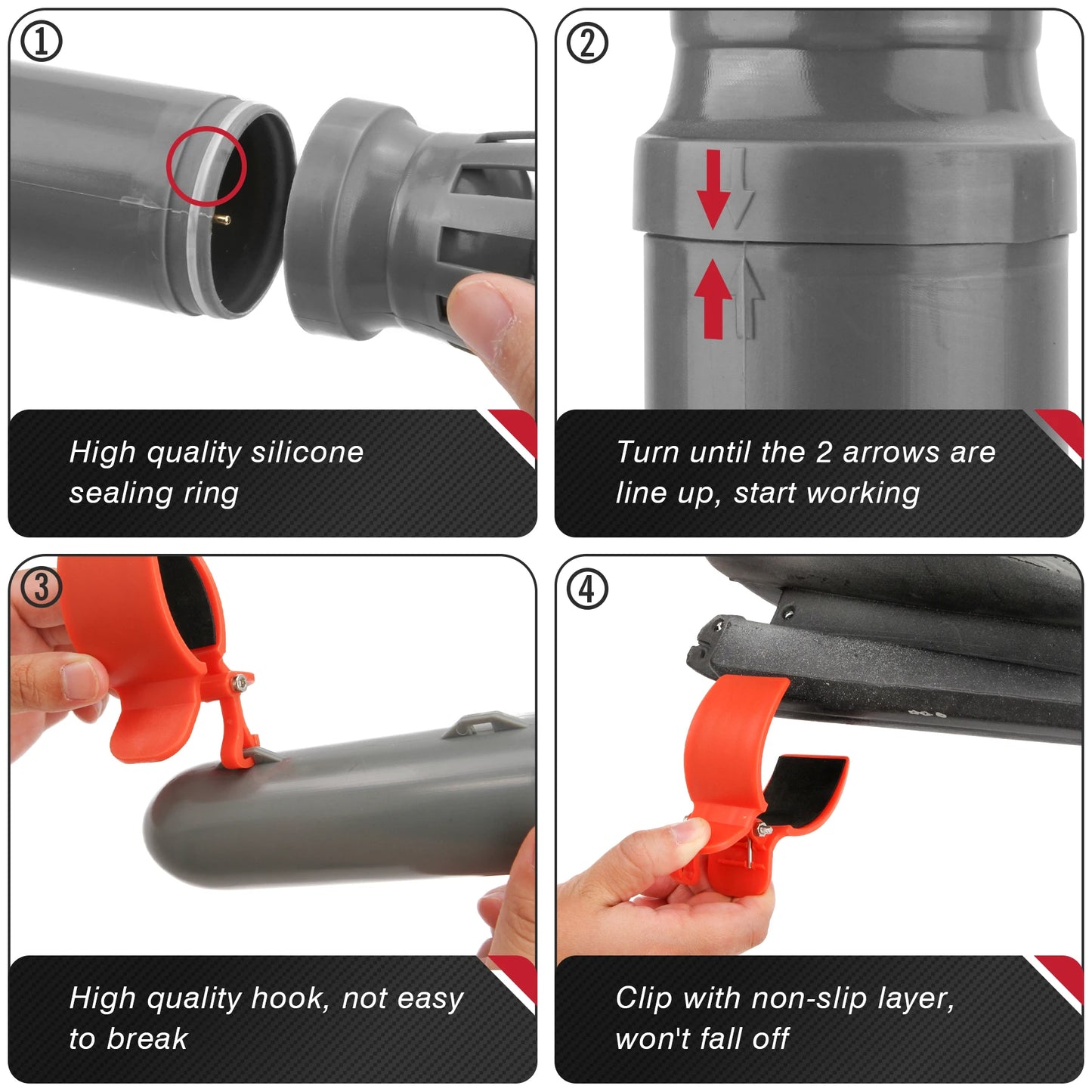 ①

High quality silicone sealing ring

②

Turn until the 2 arrows are line up, start working

③

High quality hook, not easy to break

④

Clip with non-slip layer, won't fall off