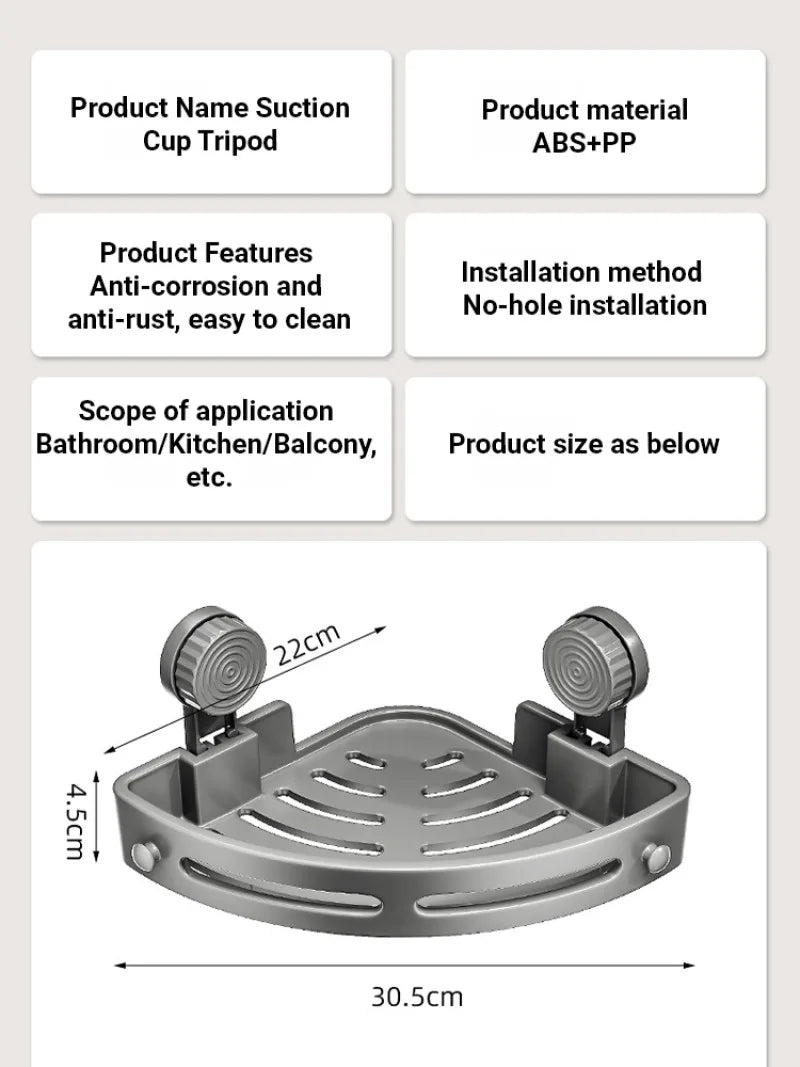 Product Name Suction Cup Tripod

Product material ABS+PP

Product Features Anti-corrosion and anti-rust, easy to clean

Installation method No-hole installation

Scope of application Bathroom/Kitchen/Balcony, etc.

Product size as below

22cm

4.5cm

30.5cm