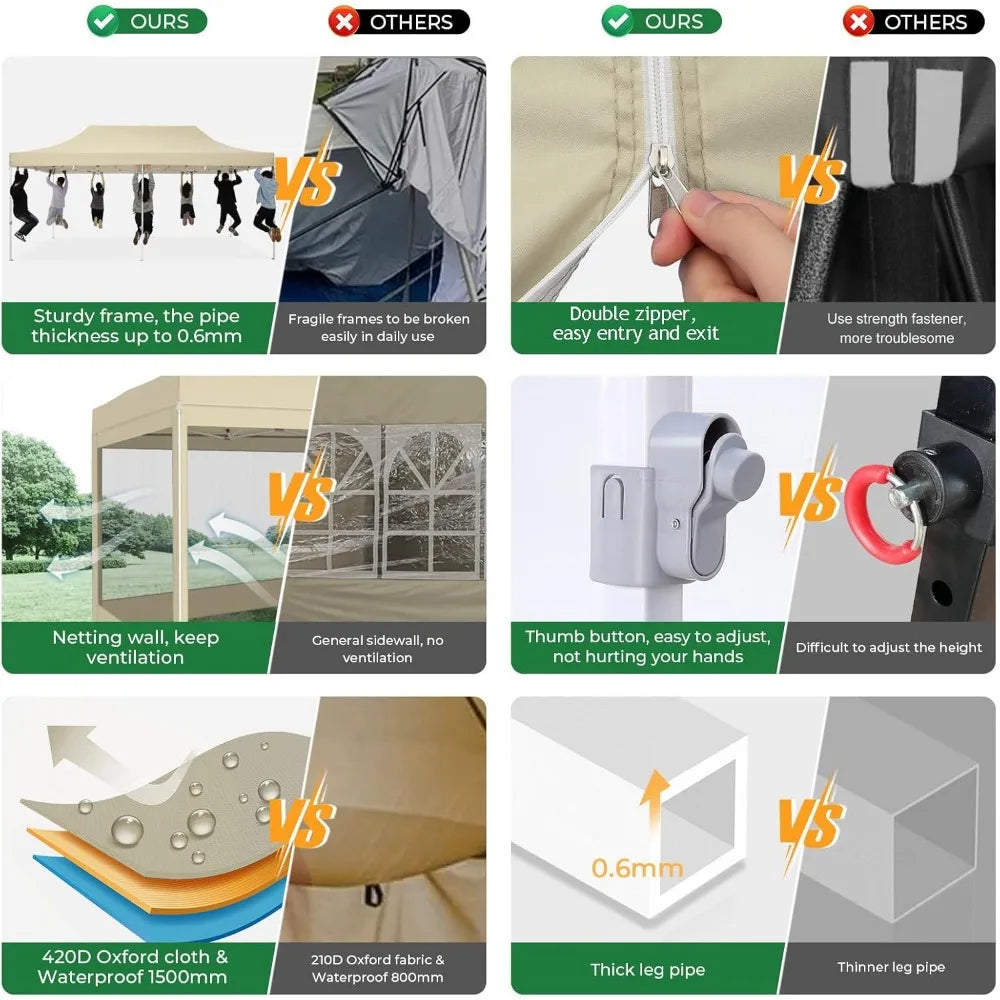 OURS OTHERS OURS OTHERS

VS
Sturdy frame, the pipe thickness up to 0.6mm
Fragile frames to be broken easily in daily use

VS
Double zipper, easy entry and exit
Use strength fastener, more troublesome

VS
Netting wall, keep ventilation
General sidewall, no ventilation

VS
Thumb button, easy to adjust, not hurting your hands
Difficult to adjust the height

VS
420D Oxford cloth & Waterproof 1500mm
210D Oxford fabric & Waterproof 800mm

0.6mm
VS
Thick leg pipe
Thinner leg pipe