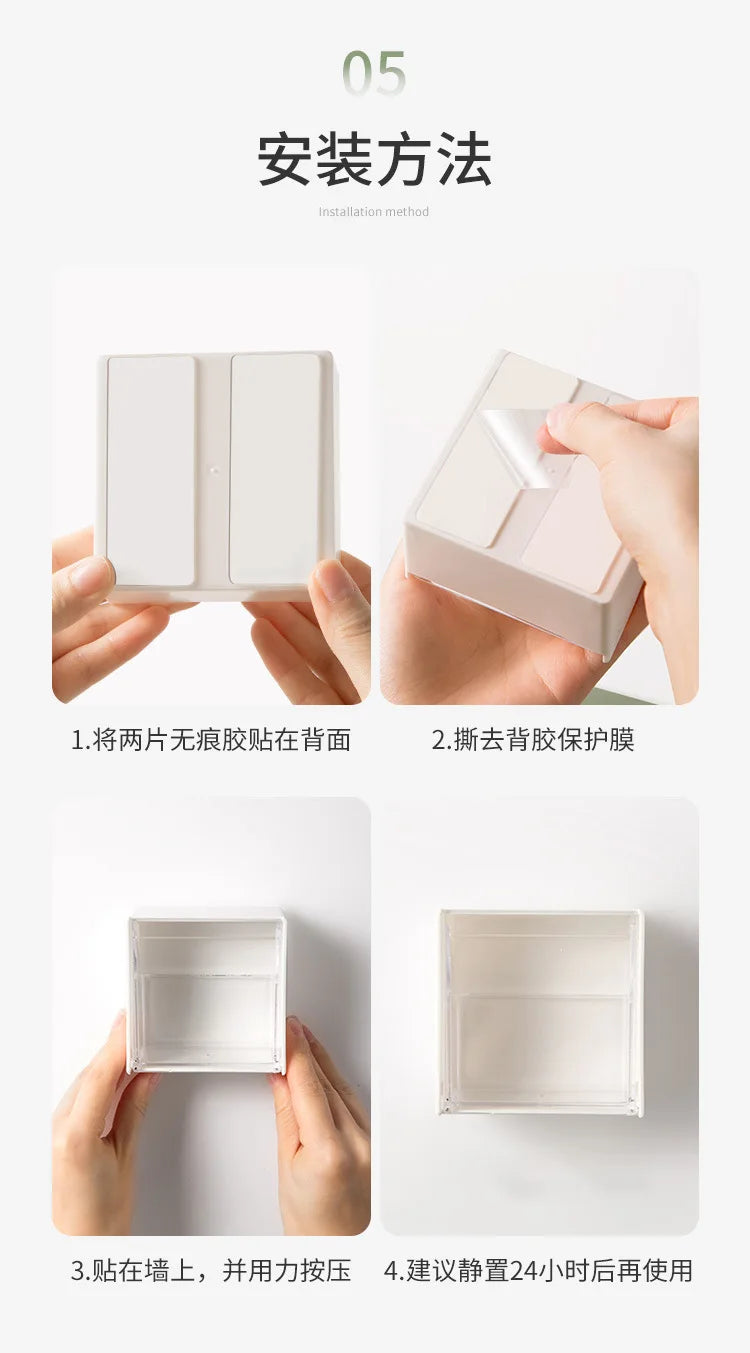 05

安装方法

Installation method

1.将两片无痕胶贴在背面

2.撕去背胶保护膜

3.贴在墙上，并用力按压

4.建议静置24小时后再使用