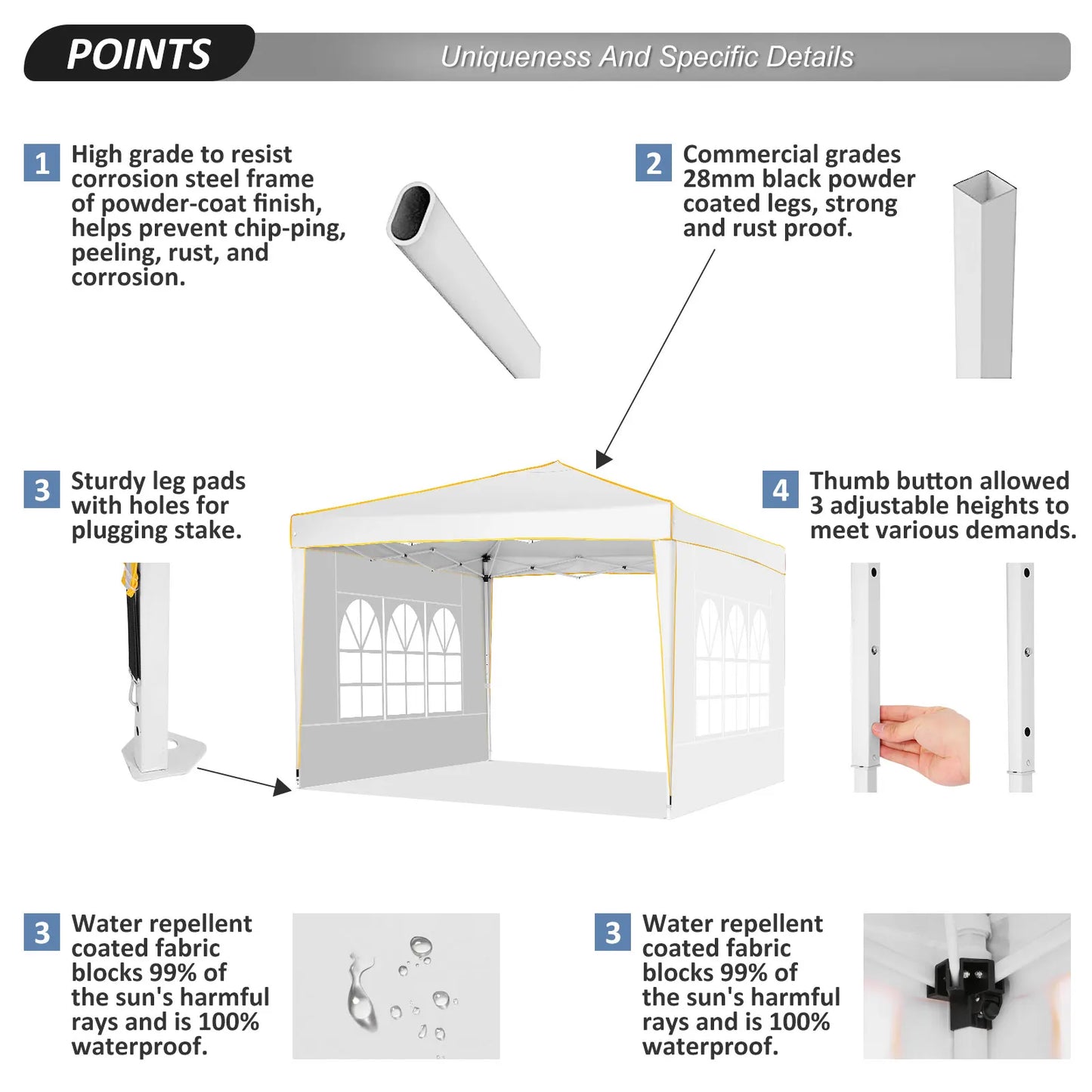 POINTS

Uniqueness And Specific Details

1 High grade to resist corrosion steel frame of powder-coat finish, helps prevent chip-ping, peeling, rust, and corrosion.

2 Commercial grades 28mm black powder coated legs, strong and rust proof.

3 Sturdy leg pads with holes for plugging stake.

4 Thumb button allowed 3 adjustable heights to meet various demands.

3 Water repellent coated fabric blocks 99% of the sun's harmful rays and is 100% waterproof.

3 Water repellent coated fabric blocks 99% of the sun's harmful rays and is 100% waterproof.