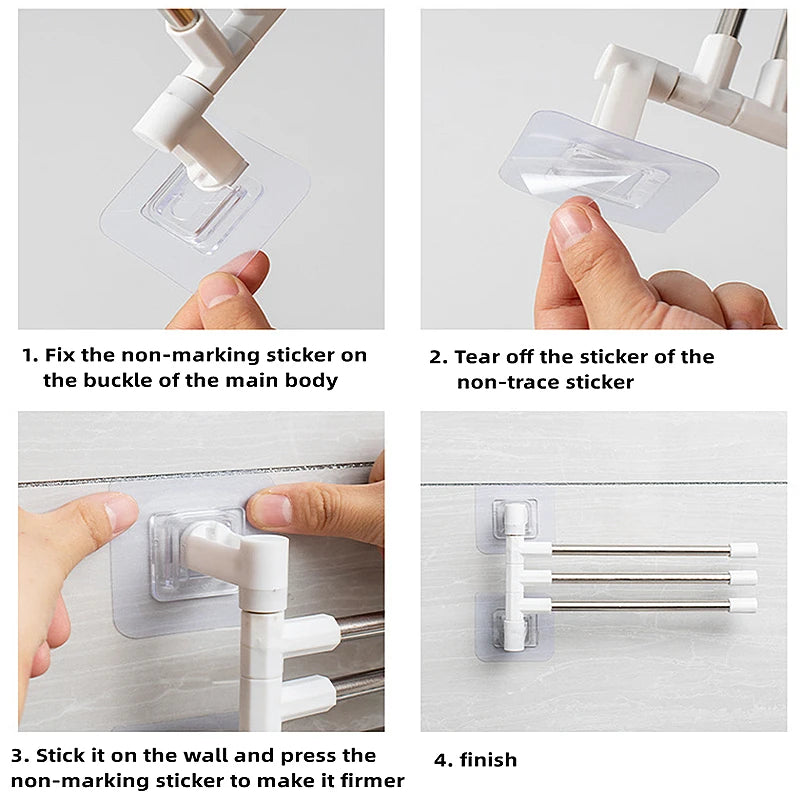 1. Fix the non-marking sticker on the buckle of the main body

2. Tear off the sticker of the non-trace sticker

3. Stick it on the wall and press the non-marking sticker to make it firmer

4. finish