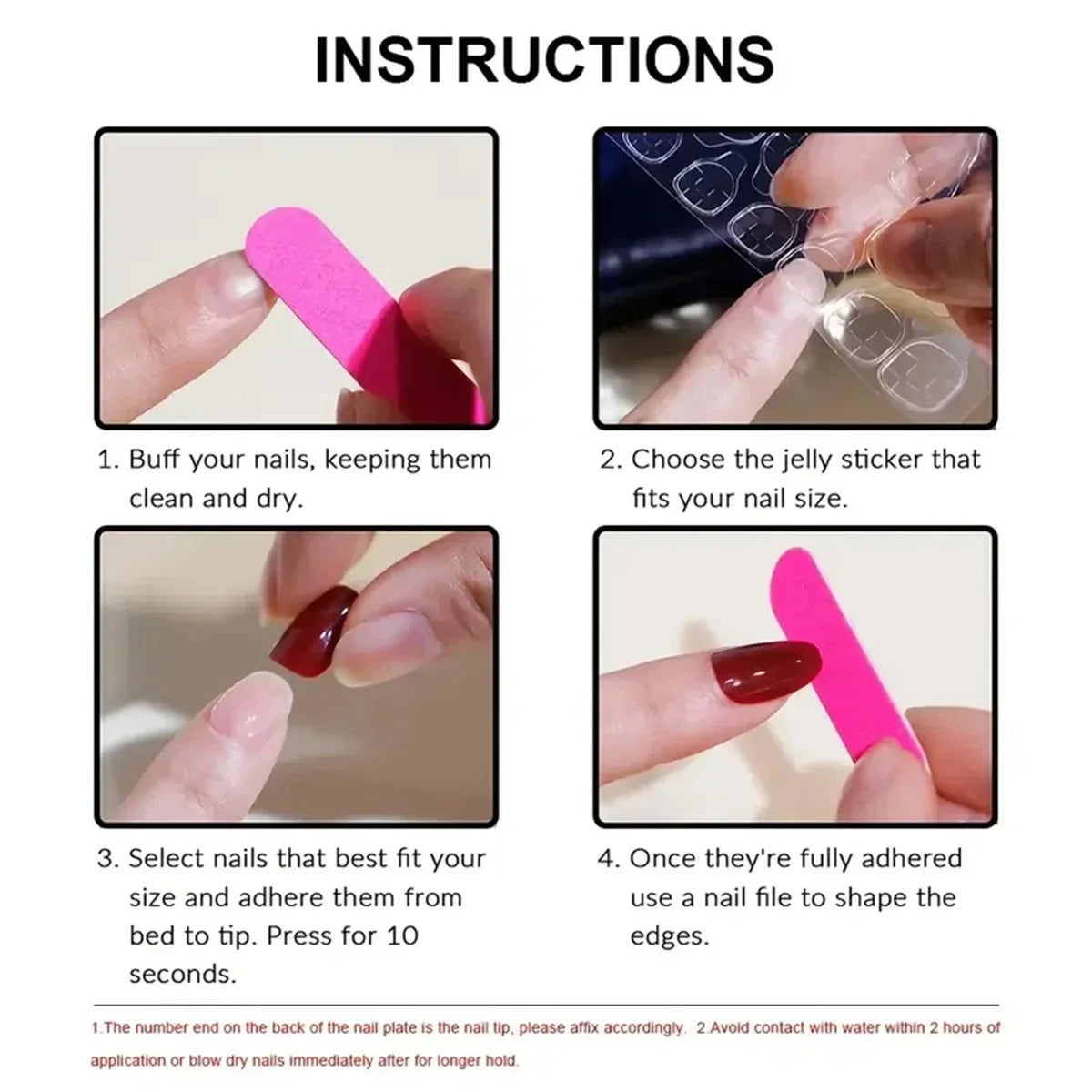 INSTRUCTIONS

1. Buff your nails, keeping them clean and dry.

2. Choose the jelly sticker that fits your nail size.

3. Select nails that best fit your size and adhere them from bed to tip. Press for 10 seconds.

4. Once they're fully adhered use a nail file to shape the edges.

1.The number end on the back of the nail plate is the nail tip, please affix accordingly. 2.Avoid contact with water within 2 hours of application or blow dry nails immediately after for longer hold.